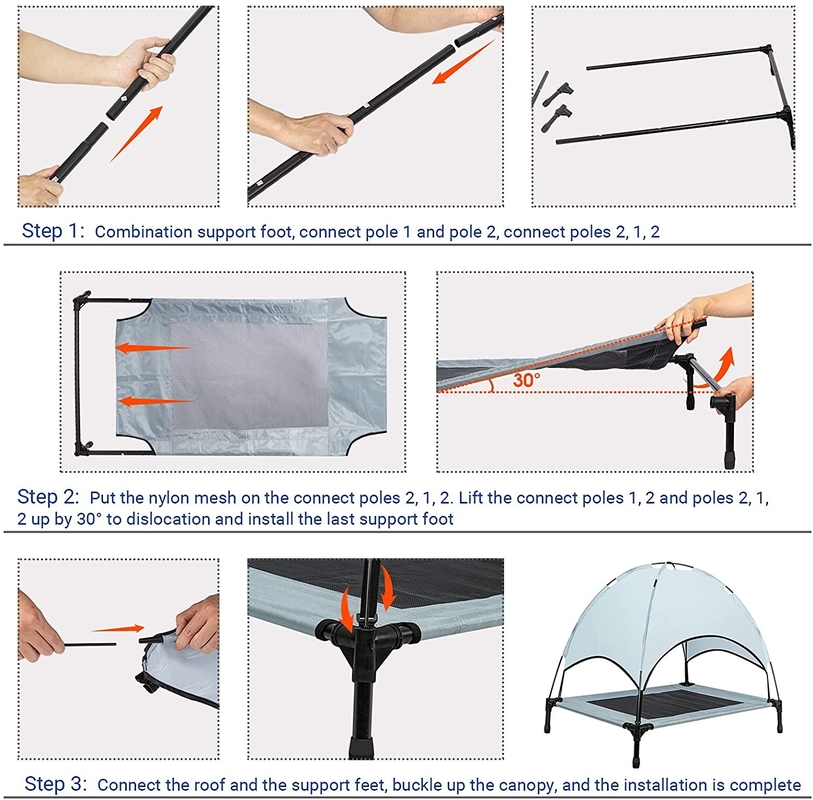 Step 1: Combination support foot, connect pole 1 and pole 2, connect poles 2, 1, 2

30°

Step 2: Put the nylon mesh on the connect poles 2, 1, 2. Lift the connect poles 1, 2 and poles 2, 1, 2 up by 30° to dislocation and install the last support foot

Step 3: Connect the roof and the support feet, buckle up the canopy, and the installation is complete